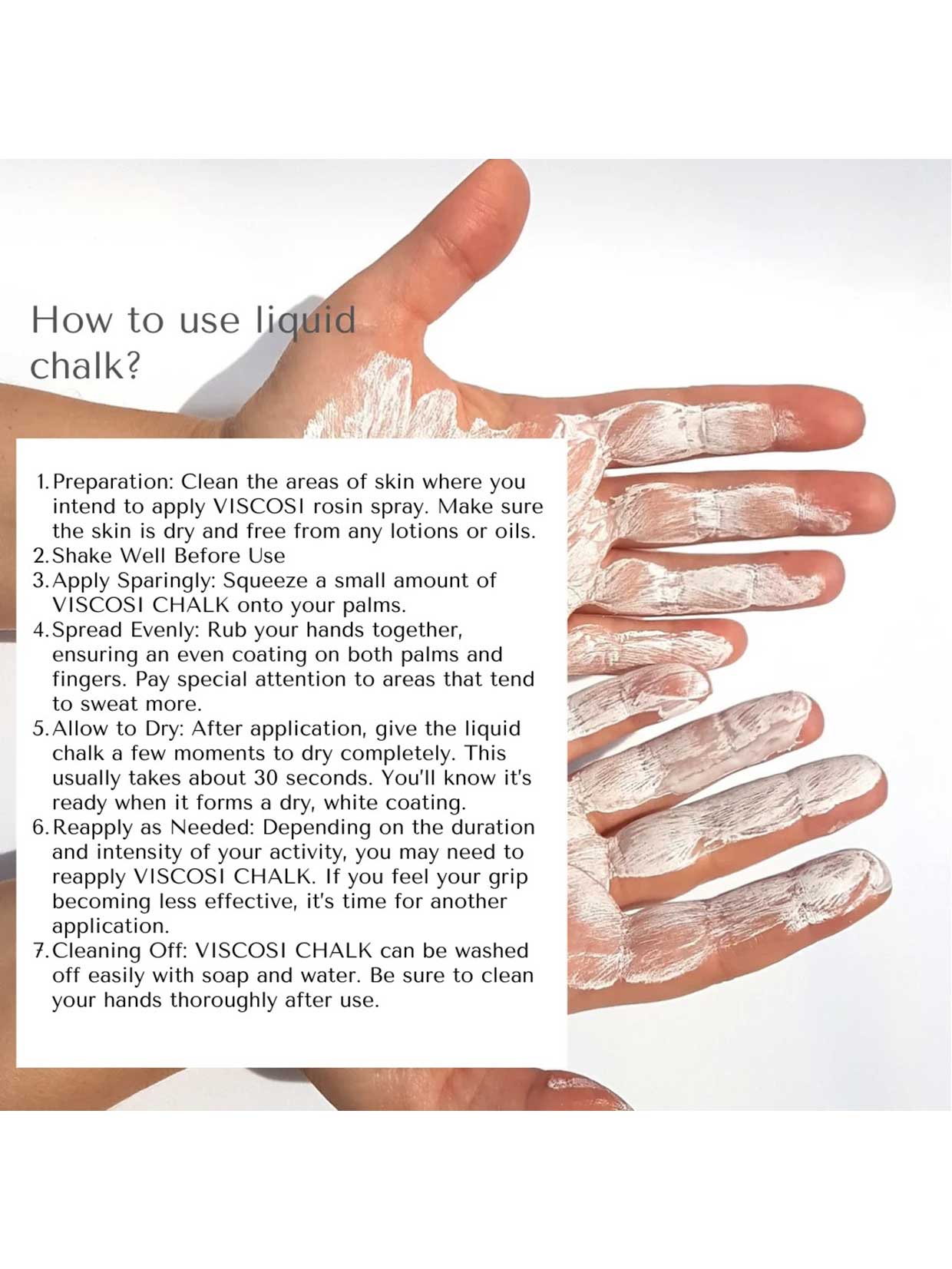 How to use liquid chalk?

1. Preparation: Clean the areas of skin where you intend to apply VISCOSI rosin spray. Make sure the skin is dry and free from any lotions or oils.
2. Shake Well Before Use
3. Apply Sparingly: Squeeze a small amount of VISCOSI CHALK onto your palms.
4. Spread Evenly: Rub your hands together, ensuring an even coating on both palms and fingers. Pay special attention to areas that tend to sweat more.
5. Allow to Dry: After application, give the liquid chalk a few moments to dry completely. This usually takes about 30 seconds. You'll know it's ready when it forms a dry, white coating.
6. Reapply as Needed: Depending on the duration and intensity of your activity, you may need to reapply VISCOSI CHALK. If you feel your grip becoming less effective, it's time for another application.
7. Cleaning Off: VISCOSI CHALK can be washed off easily with soap and water. Be sure to clean your hands thoroughly after use.